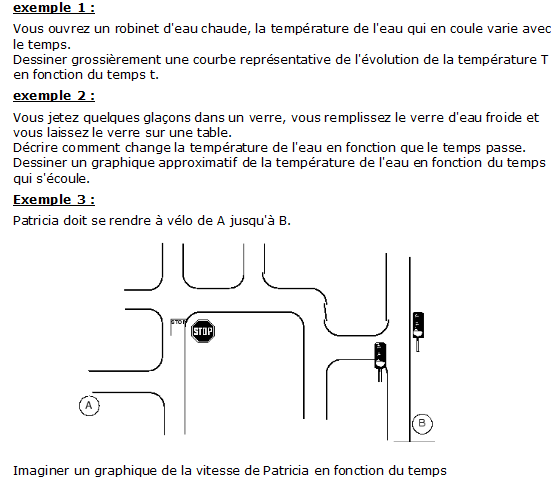 exemple 1 :

Vous ouvrez un robinet d'eau chaude, la température de l'eau qui en coule varie avec le temps.
Dessiner grossièrement une courbe représentative de l'évolution de la température T en fonction du temps t.

exemple 2 :

Vous jetez quelques glaçons dans un verre, vous remplissez le verre d'eau froide et vous laissez le verre sur une table.
Décrire comment change la température de l'eau en fonction que le temps passe.
Dessiner un graphique approximatif de la température de l'eau en fonction du temps qui s'écoule.

Exemple 3 :

Patricia doit se rendre à vélo de A jusqu'à B.

STOP

STOP

A

B

Imaginer un graphique de la vitesse de Patricia en fonction du temps